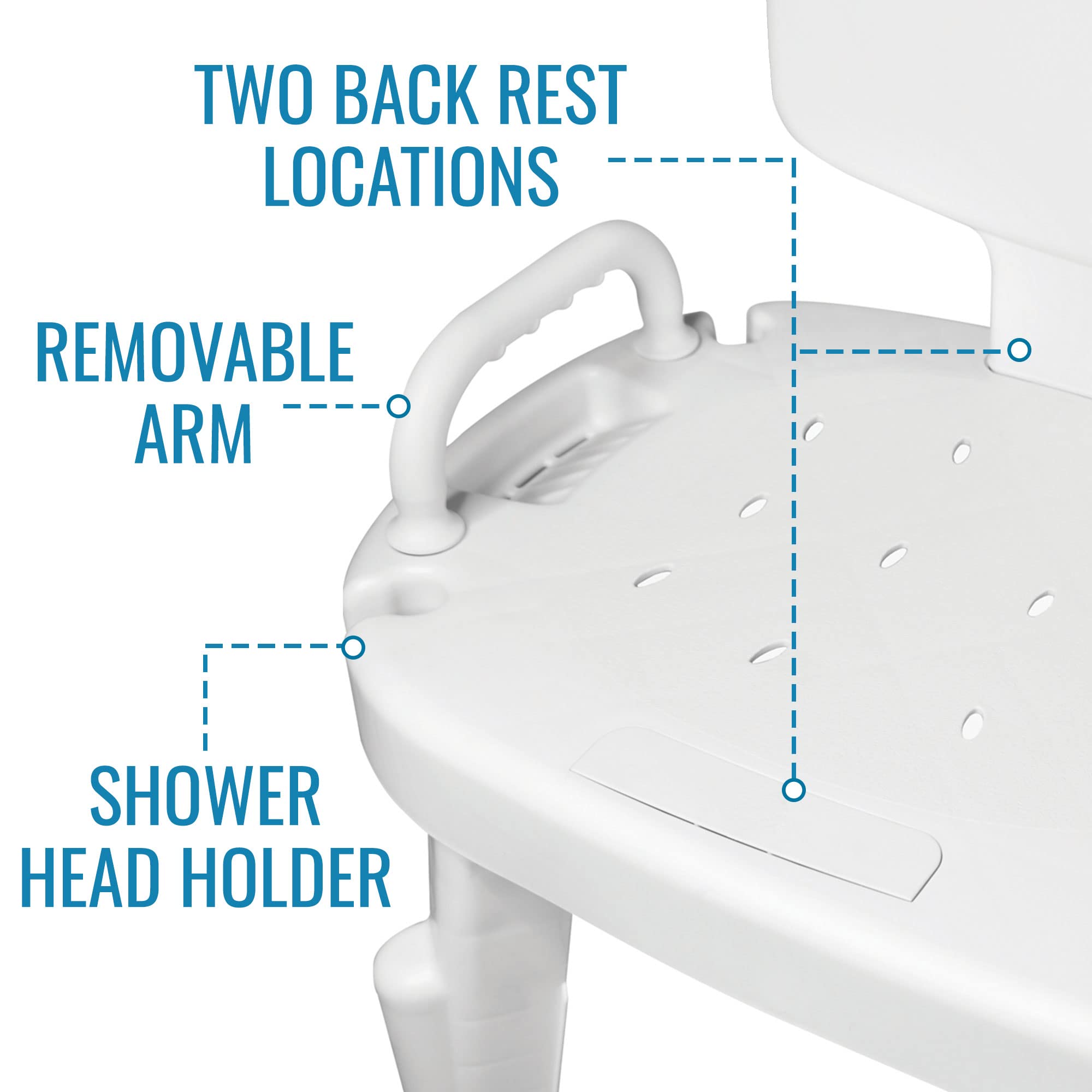 TWO BACK REST LOCATIONS

REMOVABLE ARM

SHOWER HEAD HOLDER